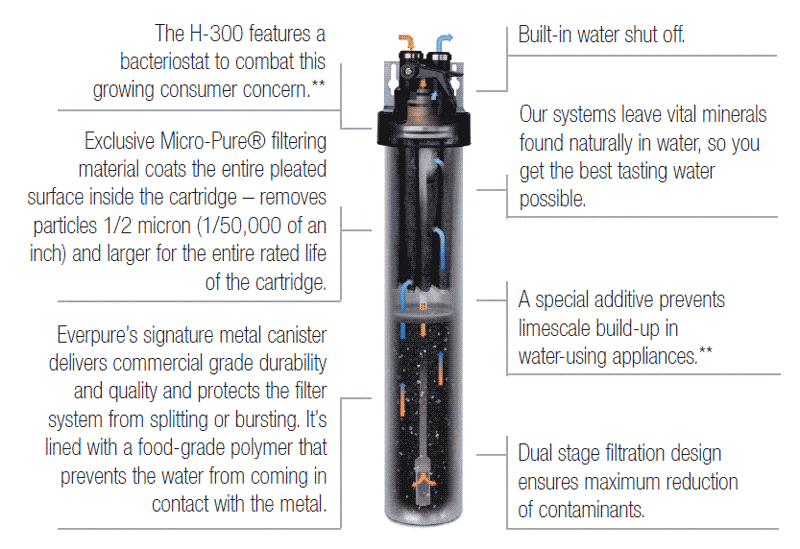 The H-300 features a bacteriostat to combat this growing consumer concern.**

Exclusive Micro-Pure® filtering material coats the entire pleated surface inside the cartridge – removes particles 1/2 micron (1/50,000 of an inch) and larger for the entire rated life of the cartridge.

Everpure's signature metal canister delivers commercial grade durability and quality and protects the filter system from splitting or bursting. It's lined with a food-grade polymer that prevents the water from coming in contact with the metal.

Built-in water shut off.

Our systems leave vital minerals found naturally in water, so you get the best tasting water possible.

A special additive prevents limescale build-up in water-using appliances.**

Dual stage filtration design ensures maximum reduction of contaminants.