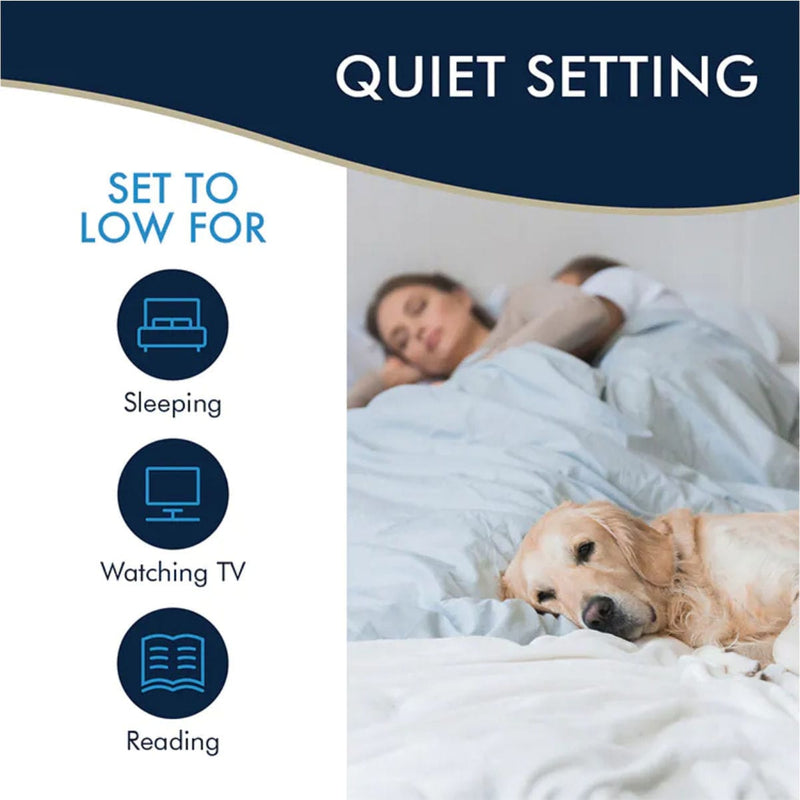 QUIET SETTING

SET TO LOW FOR

Sleeping

Watching TV

Reading