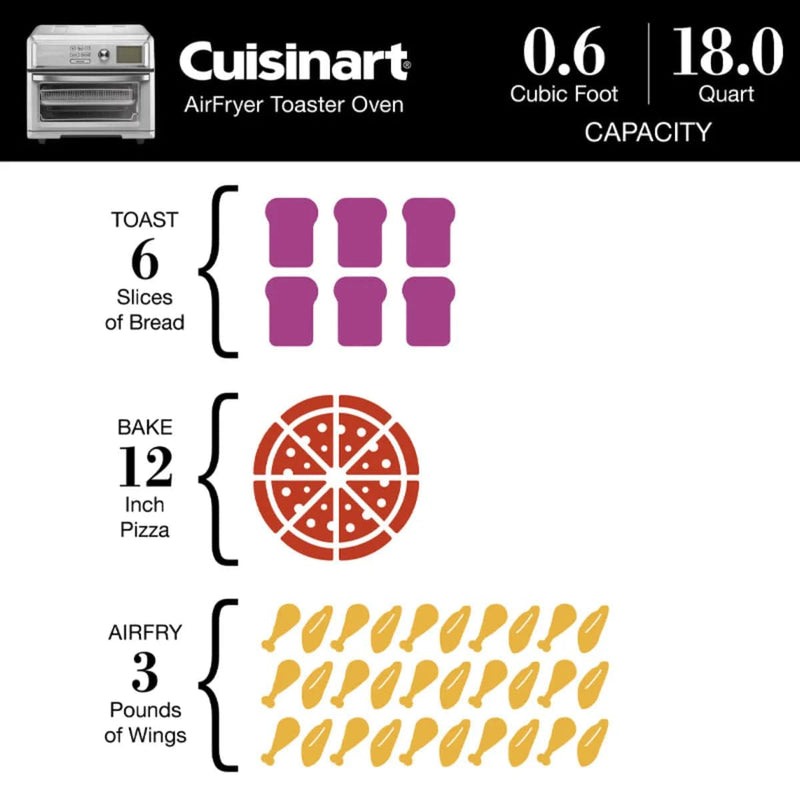 Cuisinart
AirFryer Toaster Oven

0.6
Cubic Foot

18.0
Quart

CAPACITY

TOAST
6
Slices
of Bread

BAKE
12
Inch
Pizza

AIRFRY
3
Pounds
of Wings